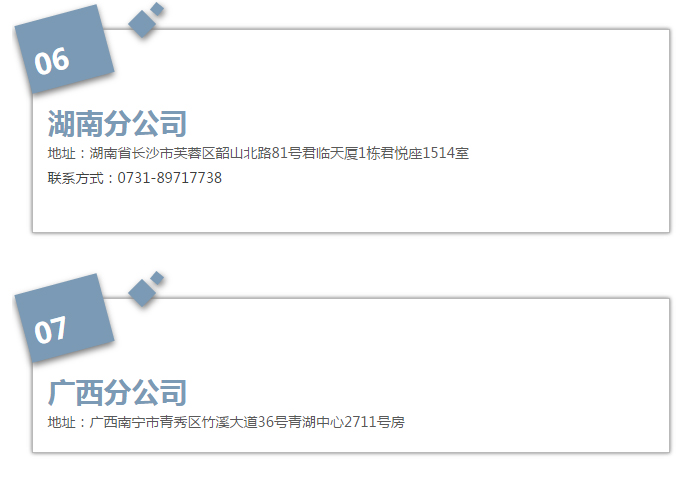 06

湖南分公司

地址：湖南省长沙市芙蓉区韶山北路81号君临天厦1栋君悦座1514室

联系方式：0731-89717738

07

广西分公司

地址：广西南宁市青秀区竹溪大道36号青湖中心2711号房